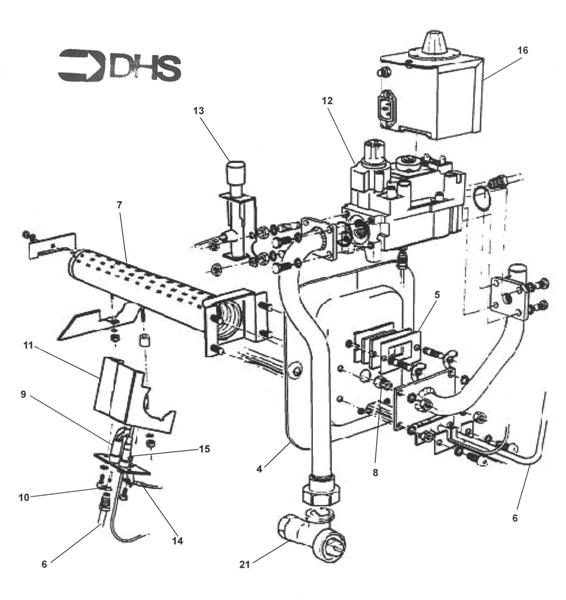 DHS

16
12
13
7
5
11
9
15
4
8
10
14
6
6
21