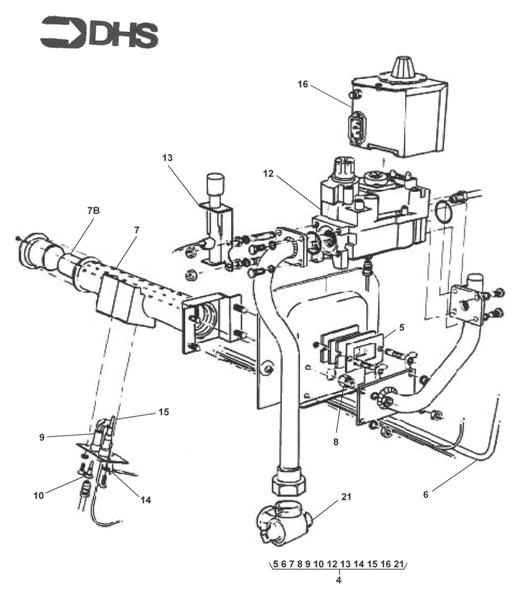 DHS

16

13

12

7B

7

5

15

9

8

10

14

6

21

5 6 7 8 9 10 12 13 14 15 16 21
4