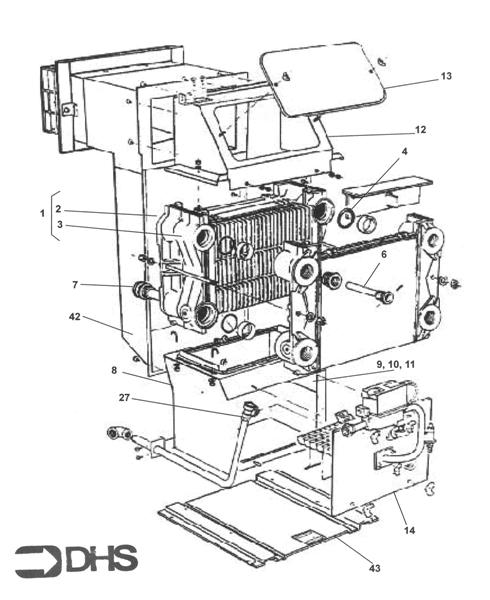 13
12
4
1
2
3
6
7
42
8
9, 10, 11
27
14
43
DHS