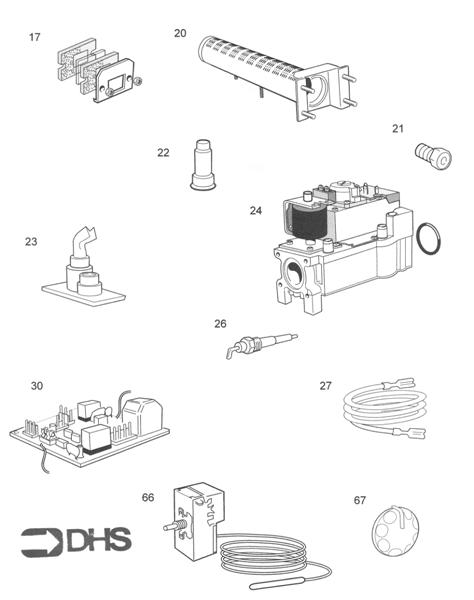 17

20

21

22

24

23

26

30

27

66

67

DHS