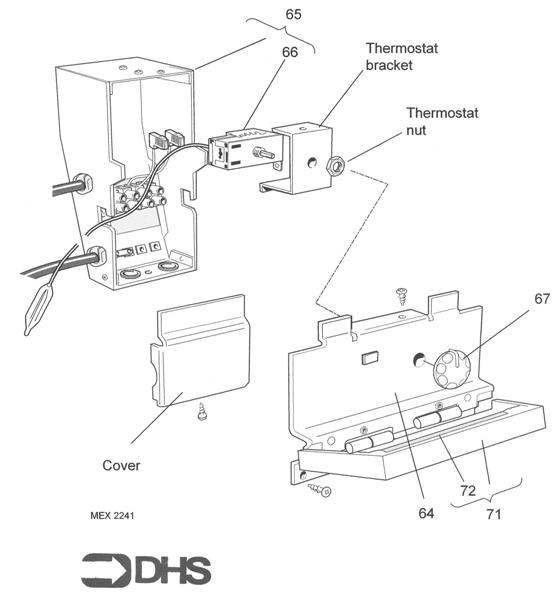 65
66
Thermostat bracket
Thermostat nut
67
Cover
72
64
71
MEX 2241
DHS