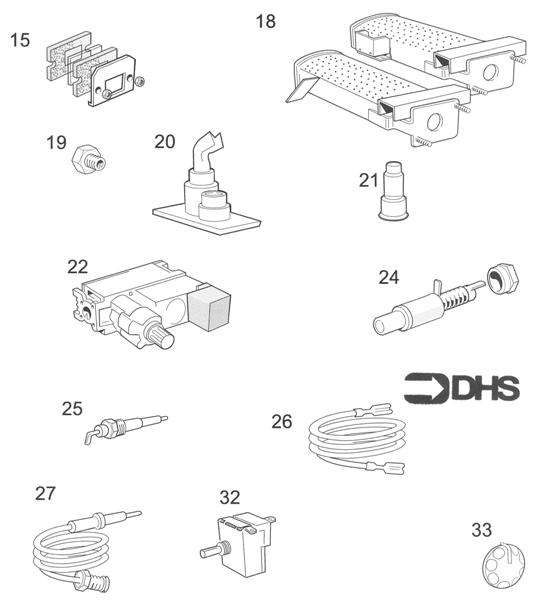 15

18

19

20

21

22

24

DHS

25

26

27

32

33