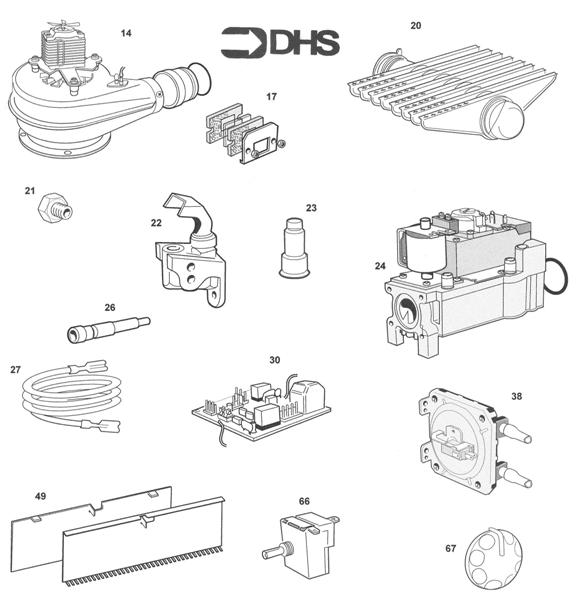 14

DHS

20

17

21

22

23

24

26

27

30

38

49

66

67