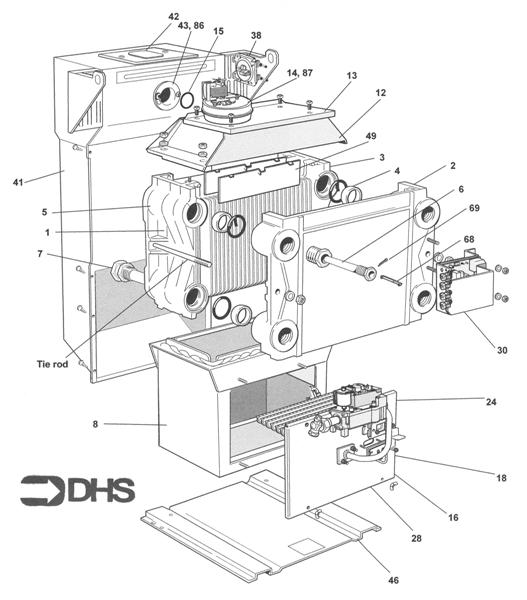 42
43, 86
15
38
14, 87
13
12
49
3
4
2
6
69
68
41
5
1
7
Tie rod
30
24
8
18
16
28
46
DHS