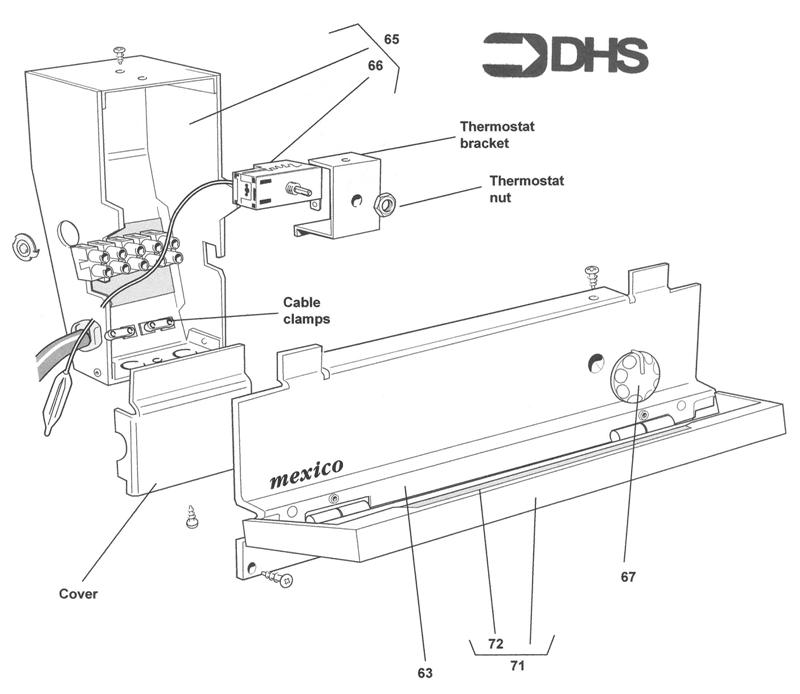 65

66

DHS

Thermostat bracket

Thermostat nut

Cable clamps

mexico

Cover

67

72

71

63