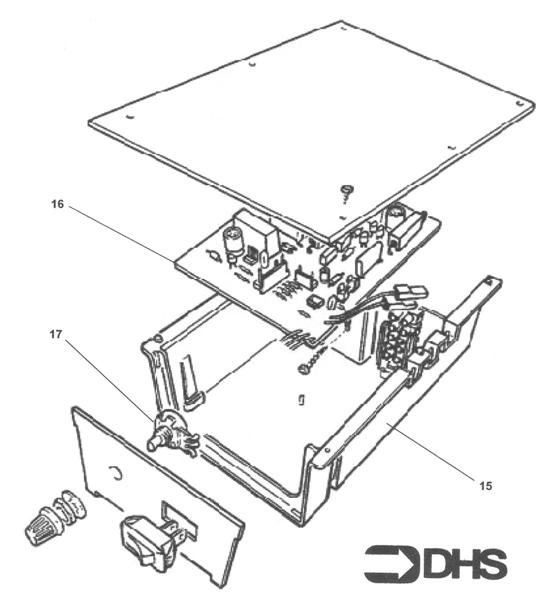 16

17

15

DHS