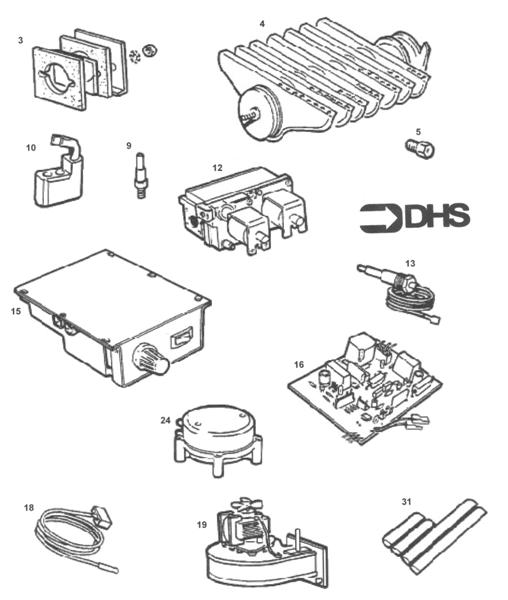 3
4
10
9
5
12
DHS
13
15
16
24
18
19
31