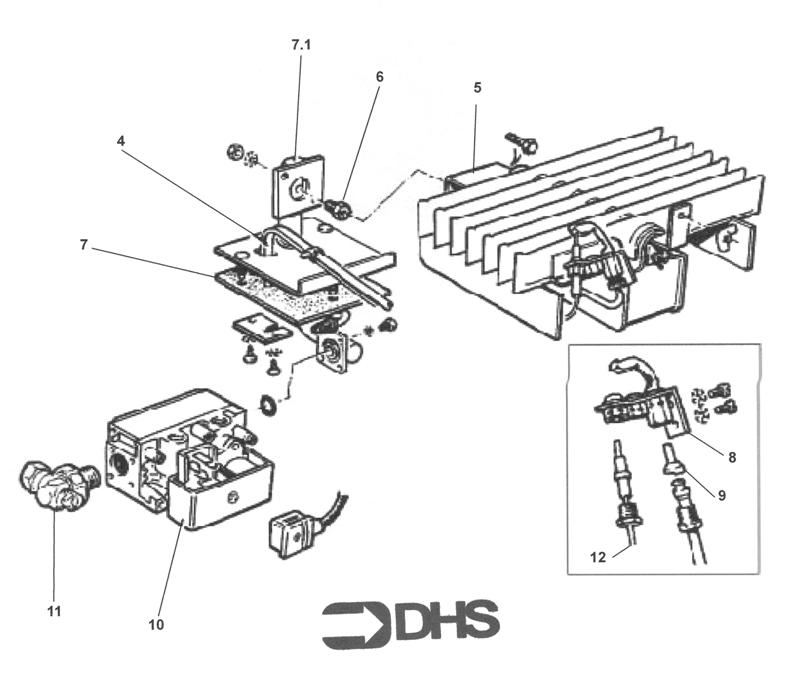 7.1
6
5
4
7
8
9
12
11
10
DHS