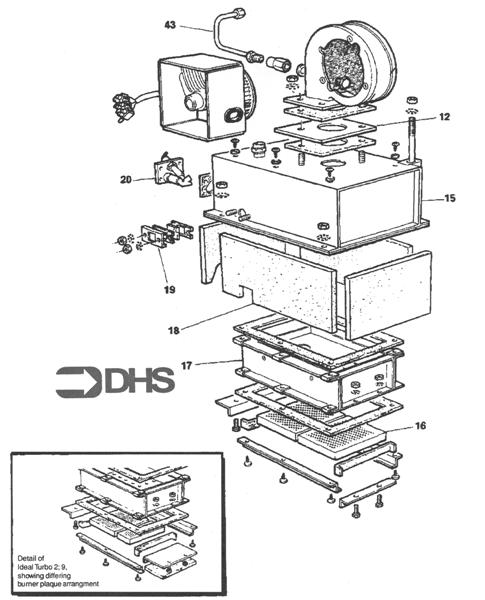 43

12

20

15

19

18

17

DHS

16

Detail of
Ideal Turbo 2; 9,
showing differing
burner plaque arrangment