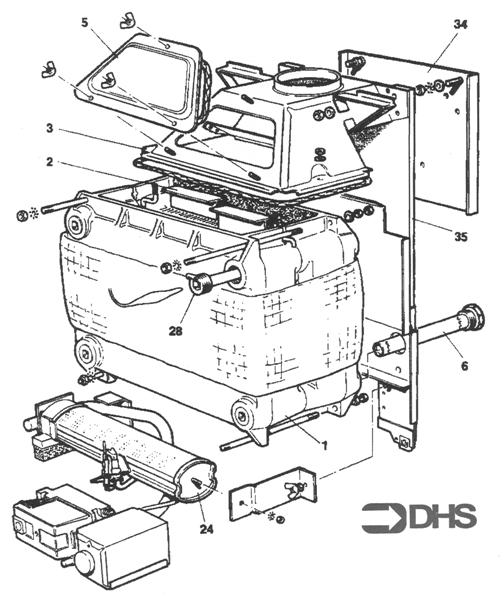 5
34
3
2
35
28
6
1
24
DHS