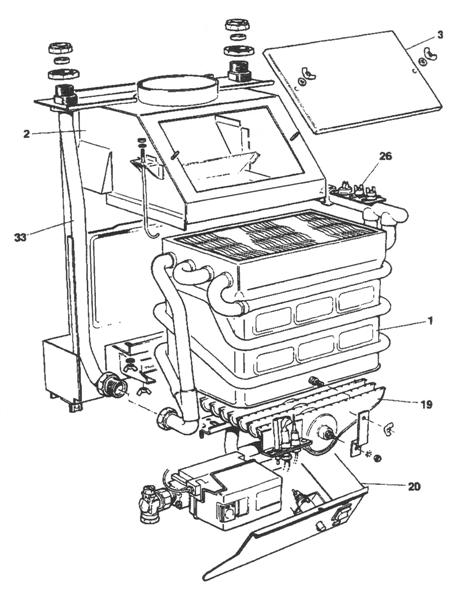 3
2
26
33
1
19
20