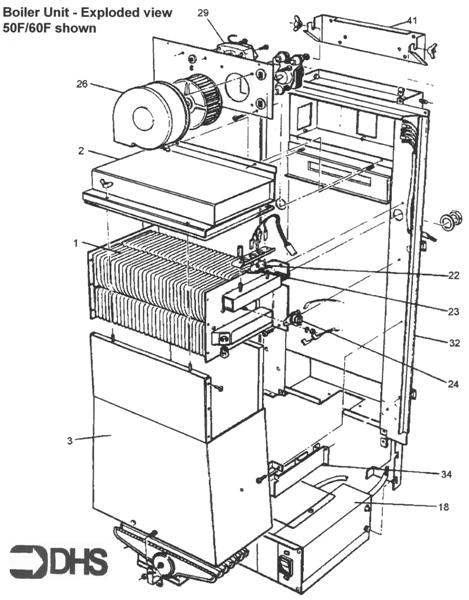 Boiler Unit - Exploded view
50F/60F shown

29
41
26
2
1
22
23
32
24
3
34
18
DHS