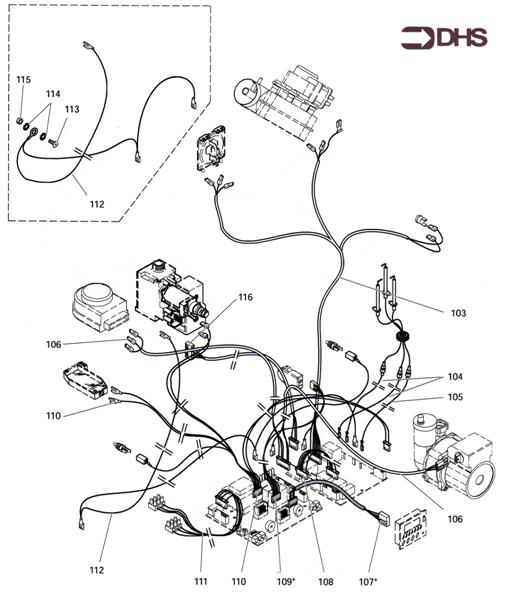 DHS

115
114
113
112

116
103
106
104
105
110
106
112
111
110
109*
108
107*