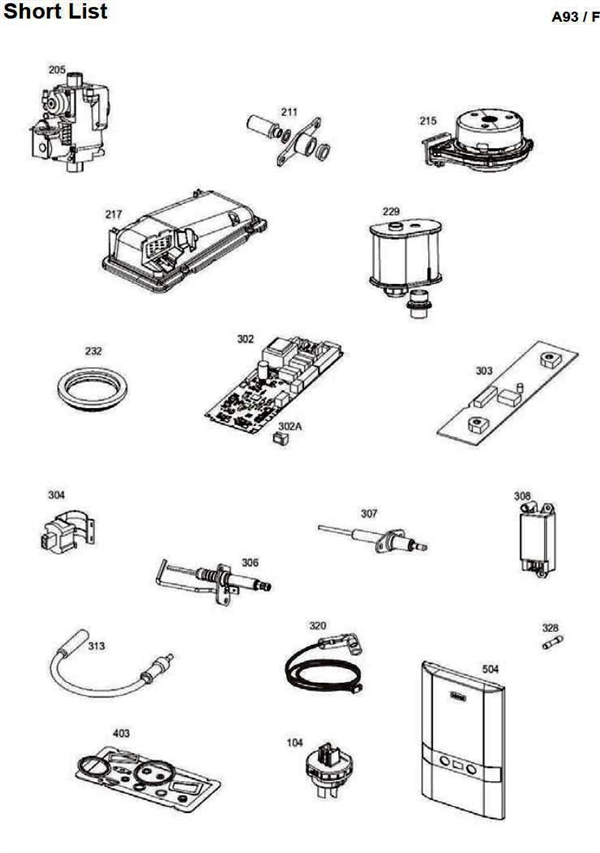 Short List

A93 / F

205

211

215

217

229

232

302

302A

303

304

307

308

306

313

320

328

504

403

104