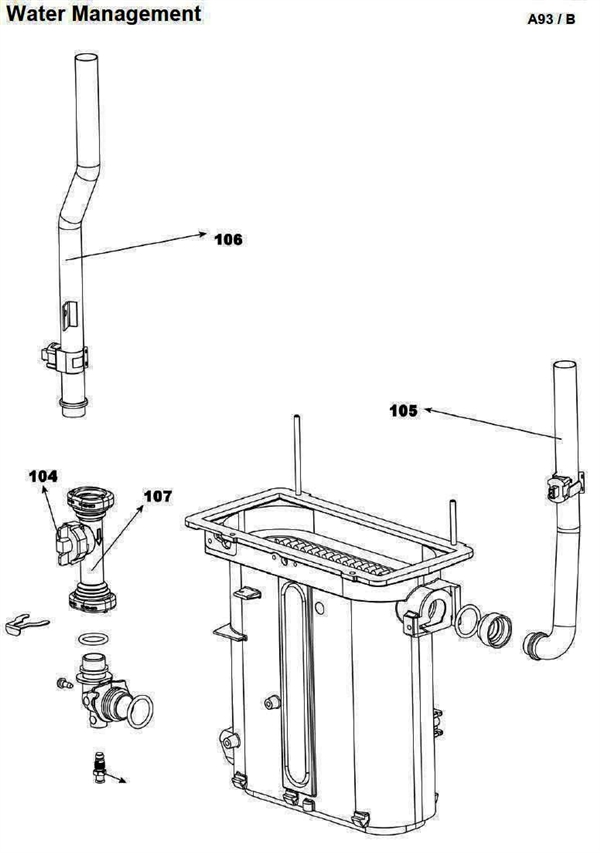 Water Management

A93 / B

106

105

104

107