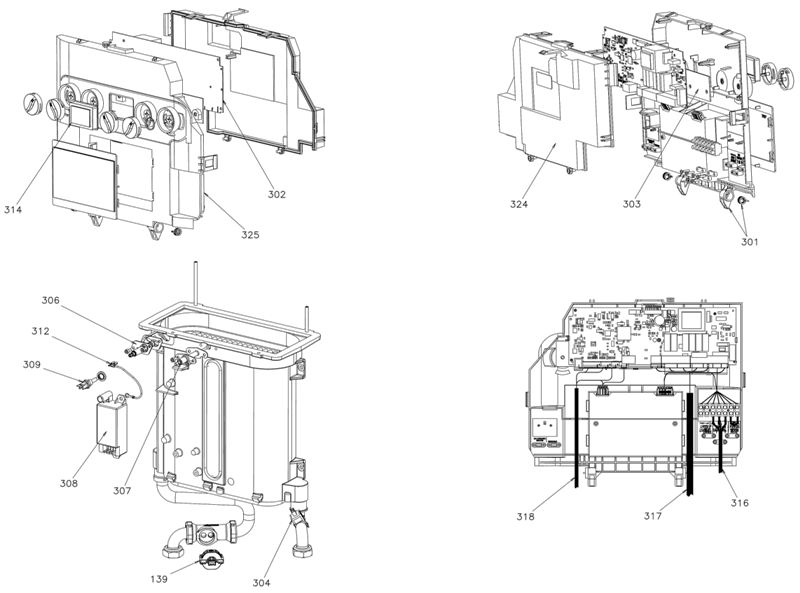 314
302
325
324
303
301
306
312
309
308
307
139
304
318
317
316