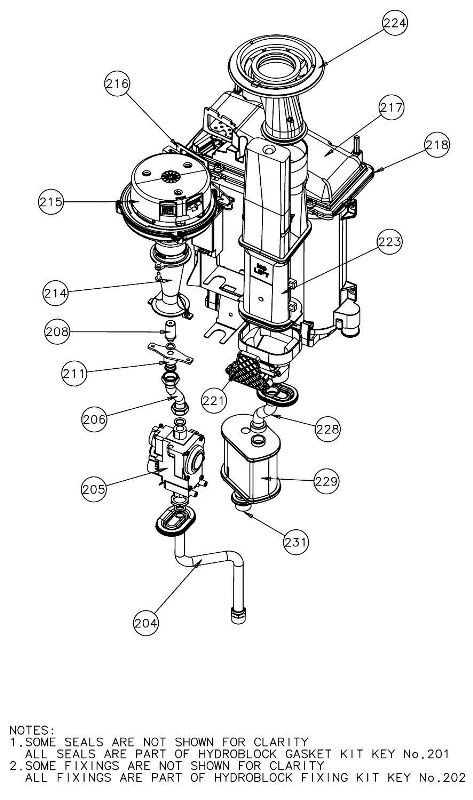 224
216
217
218
215
223
214
208
211
221
206
228
205
229
231
204

NOTES:
1.SOME SEALS ARE NOT SHOWN FOR CLARITY
ALL SEALS ARE PART OF HYDROBLOCK GASKET KIT KEY No.201
2.SOME FIXINGS ARE NOT SHOWN FOR CLARITY
ALL FIXINGS ARE PART OF HYDROBLOCK FIXING KIT KEY No.202