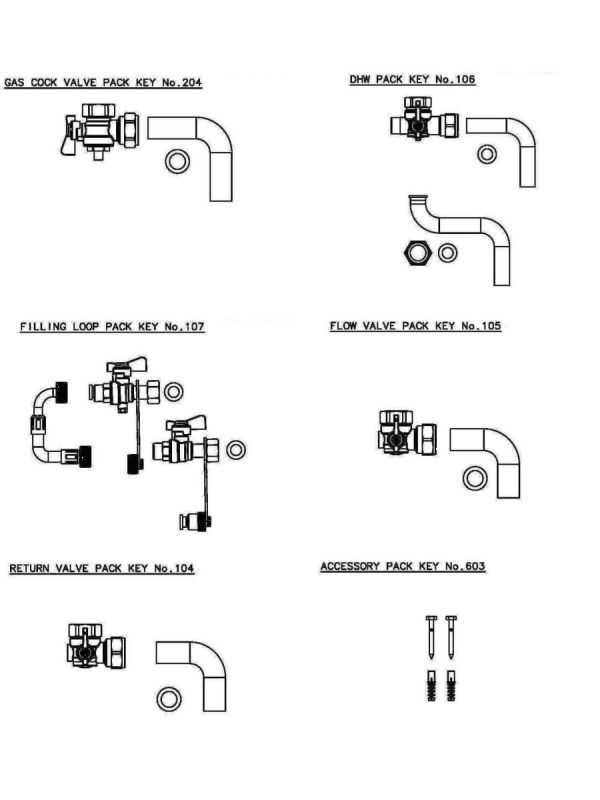 GAS COCK VALVE PACK KEY No.204

DHW PACK KEY No.106

FILLING LOOP PACK KEY No.107

FLOW VALVE PACK KEY No.105

RETURN VALVE PACK KEY No.104

ACCESSORY PACK KEY No.603