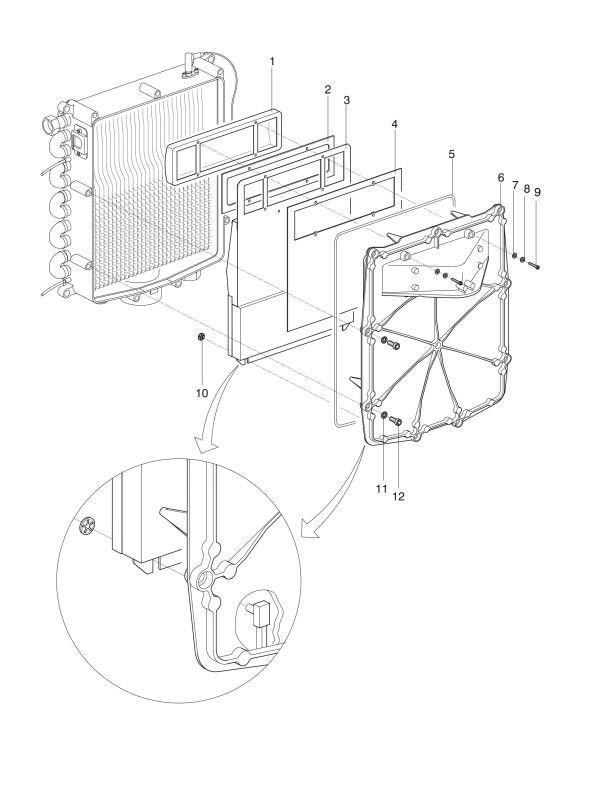 1
2
3
4
5
6
7
8
9
10
11
12