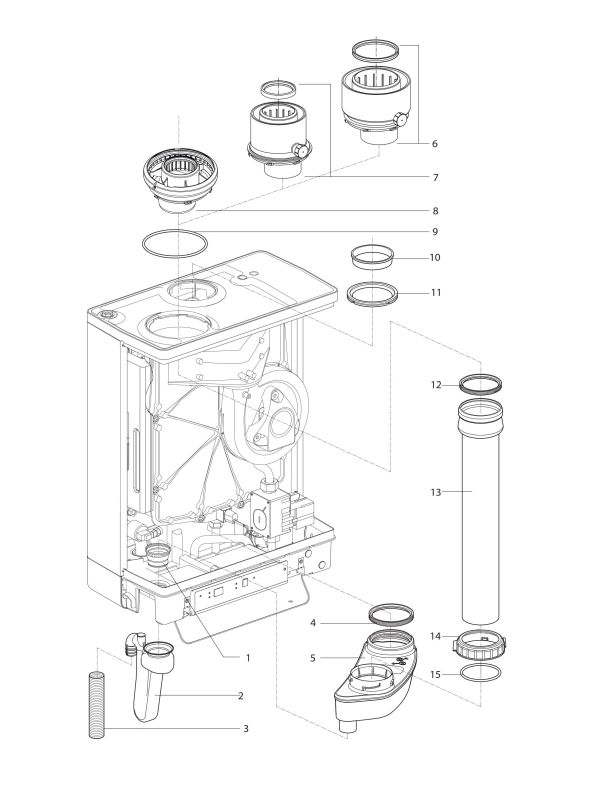 6
7
8
9
10
11
12
13
14
15
4
5
1
2
3