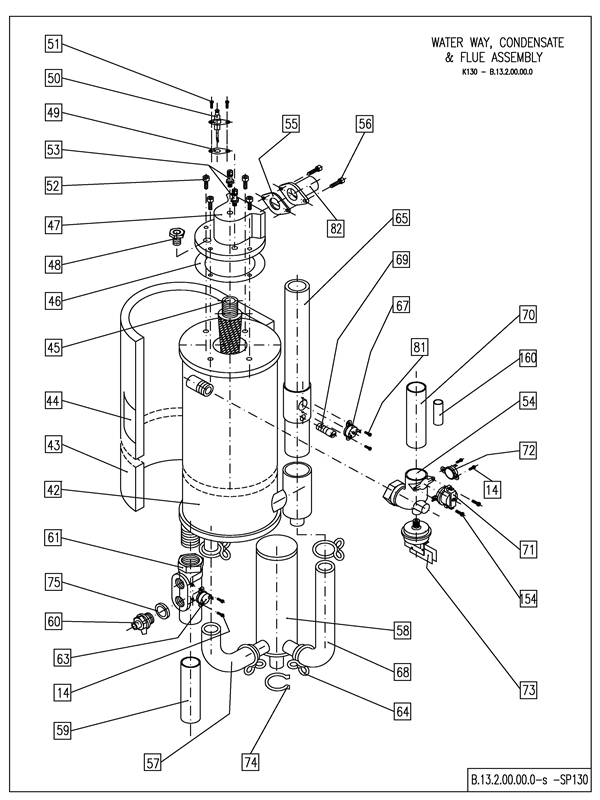 WATER WAY, CONDENSATE & FLUE ASSEMBLY
K130 – B.13.2.00.00.0

51
50
49
53
52
47
48
46
45
44
43
42
61
75
60
63
14
59
57
74
55
56
82
65
69
67
81
70
160
54
72
14
71
154
73
58
68
64

B.13.2.00.00.0-s -SP130