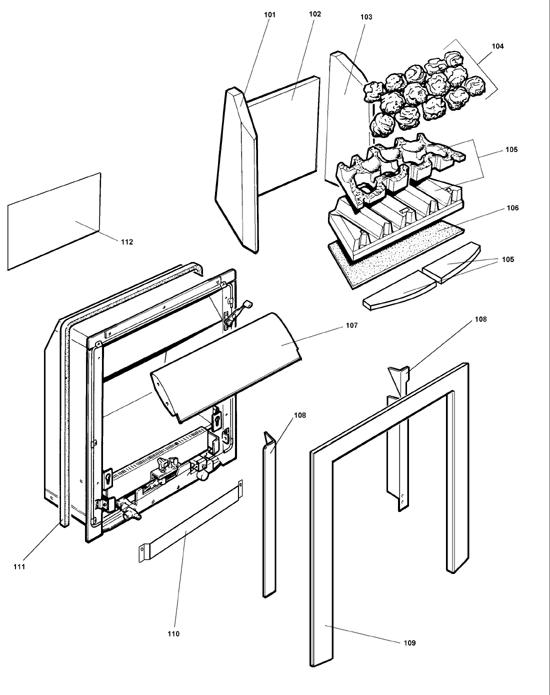 101
102
103
104
105
106
105
112
107
108
108
111
110
109