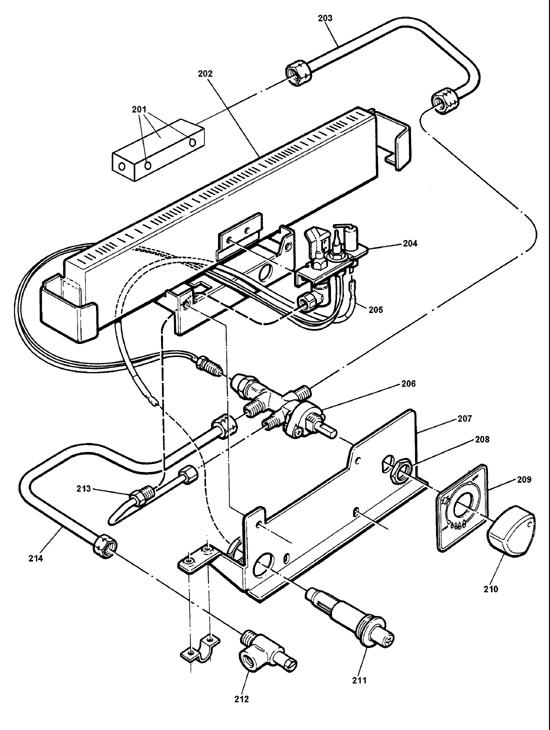 203
202
201
204
205
206
207
208
209
213
214
210
211
212