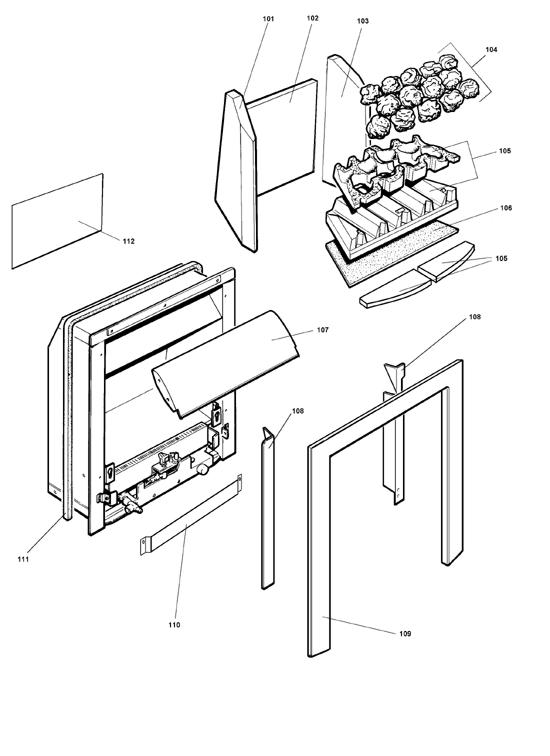 101
102
103
104
105
106
105
112
107
108
108
111
110
109