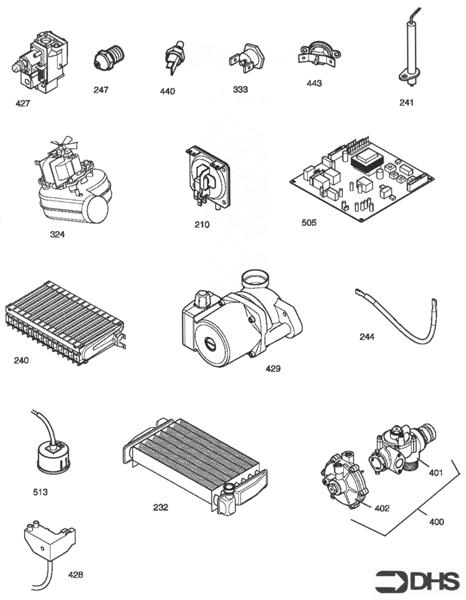 427
247
440
333
443
241
324
210
505
240
429
244
513
232
401
402
400
428
DHS