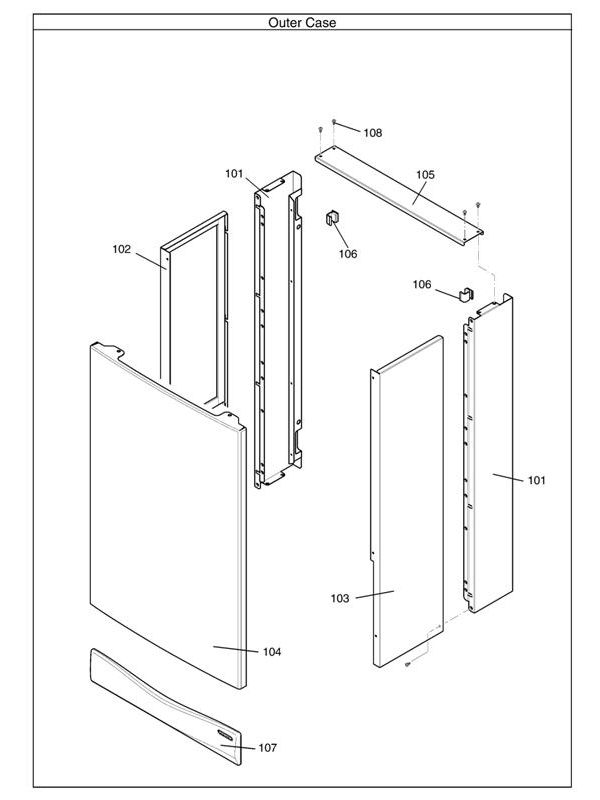 Outer Case

108
101
105
102
106
106
101
103
104
107