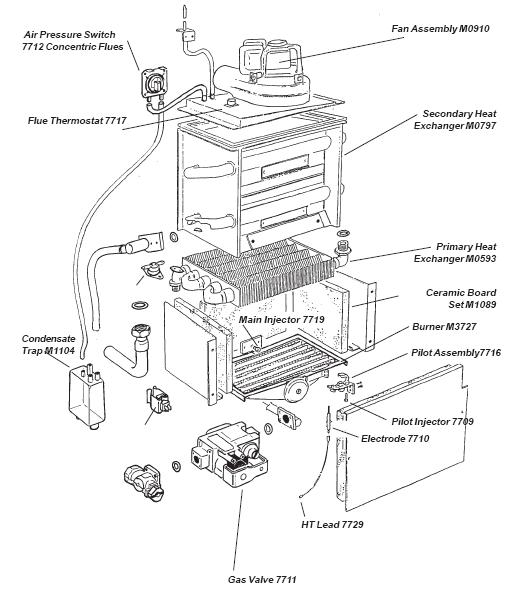 Air Pressure Switch
7712 Concentric Flues

Fan Assembly M0910

Flue Thermostat 7717

Secondary Heat
Exchanger M0797

Primary Heat
Exchanger M0593

Ceramic Board
Set M1089

Main Injector 7719

Burner M3727

Condensate
Trap M1104

Pilot Assembly7716

Pilot Injector 7709

Electrode 7710

HT Lead 7729

Gas Valve 7711