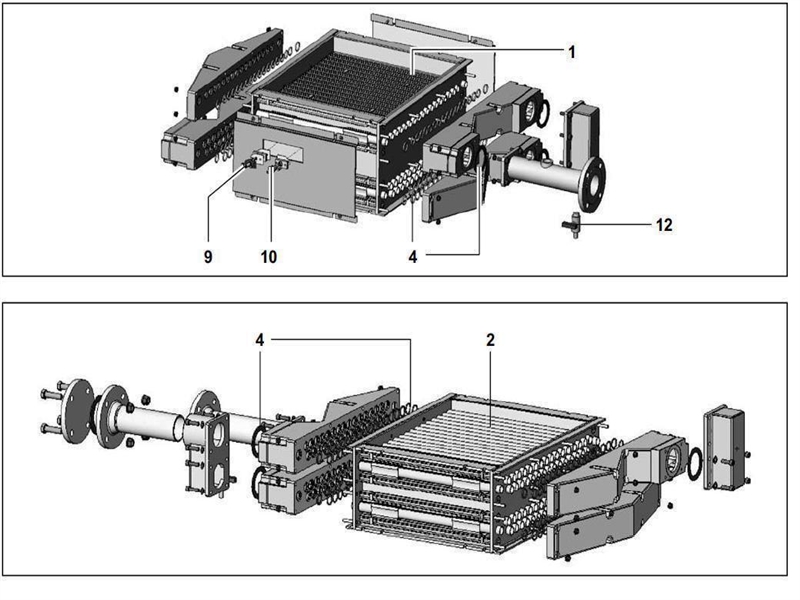 1
12
9
10
4

4
2