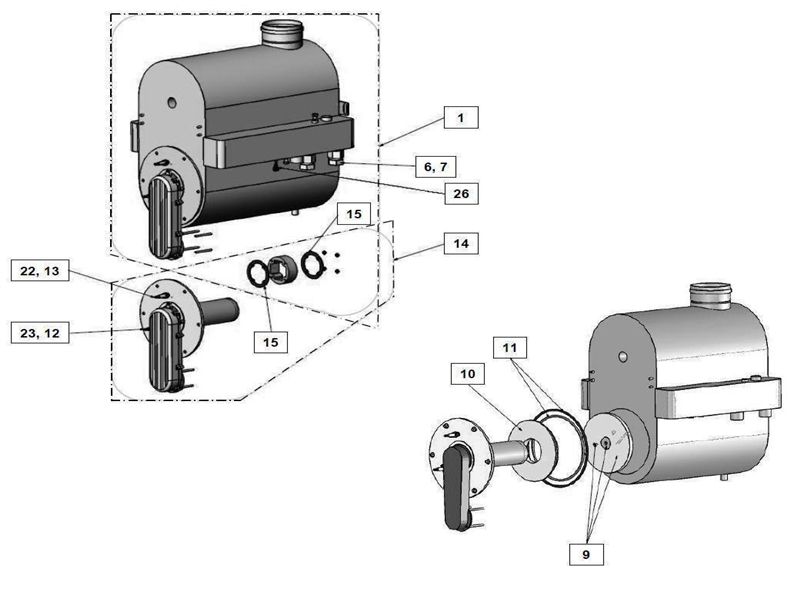 1
6, 7
26
15
14
22, 13
23, 12
15
11
10
9