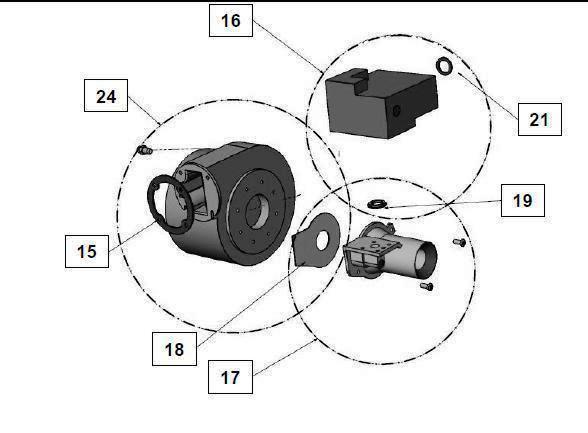 16

24

21

19

15

18

17