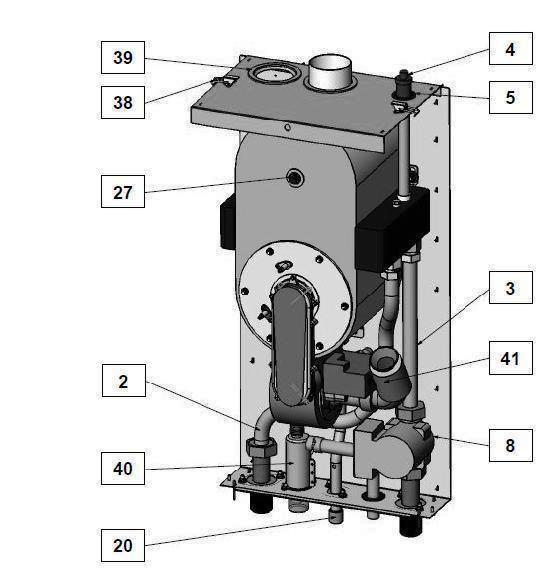 39
38
27
2
40
20
4
5
3
41
8