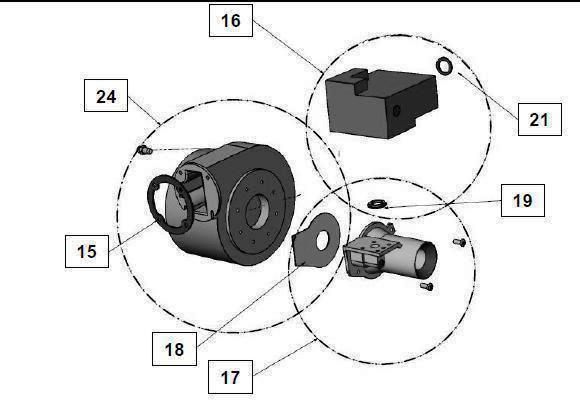 16

24

21

19

15

18

17