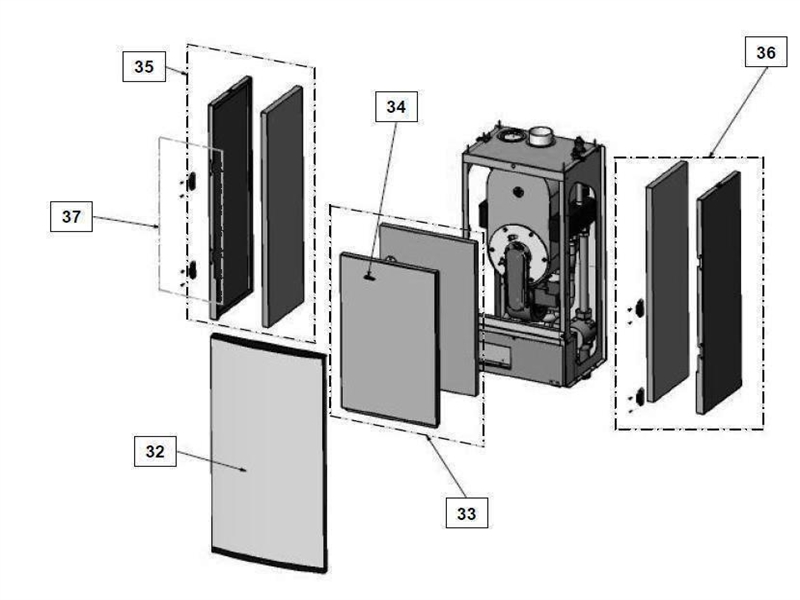 35
36
34
37
32
33