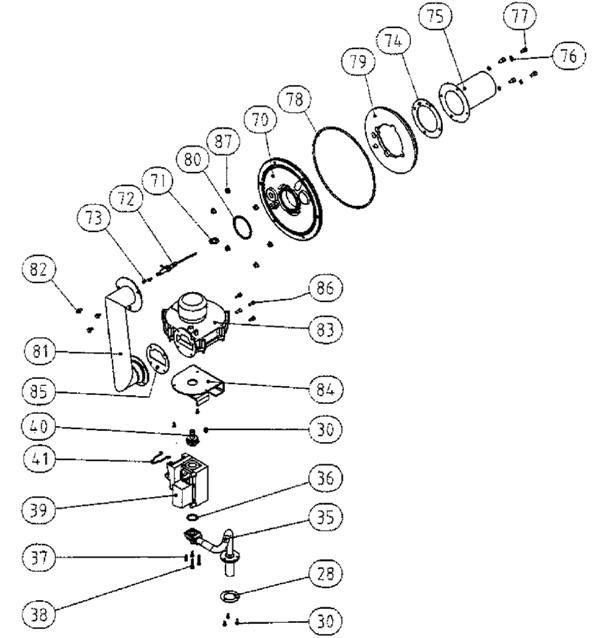 75
77
74
76
79
78
70
87
80
71
72
73
82
86
83
81
85
84
40
30
41
36
39
35
37
28
38
30