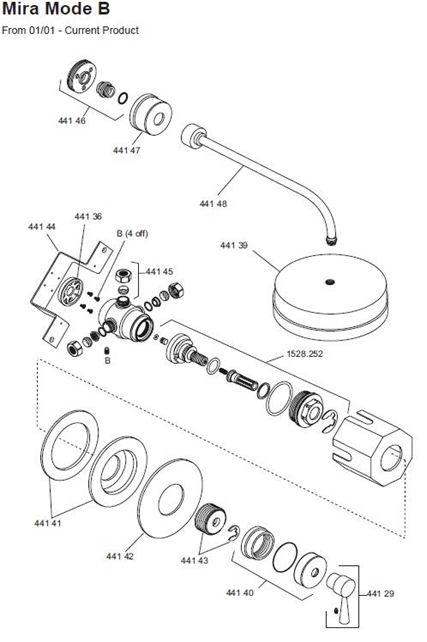 Mira Mode B

From 01/01 - Current Product

441 46

441 47

441 48

441 44

441 36

B (4 off)

441 45

441 39

B

1528.252

441 41

441 42

441 43

441 40

441 29