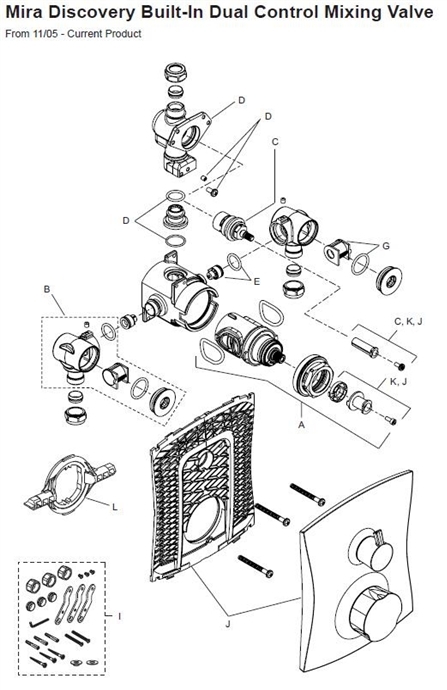 Mira Discovery Built-In Dual Control Mixing Valve

From 11/05 - Current Product

D
D
C
D
G
E
B
C, K, J
K, J
A
L
I
J