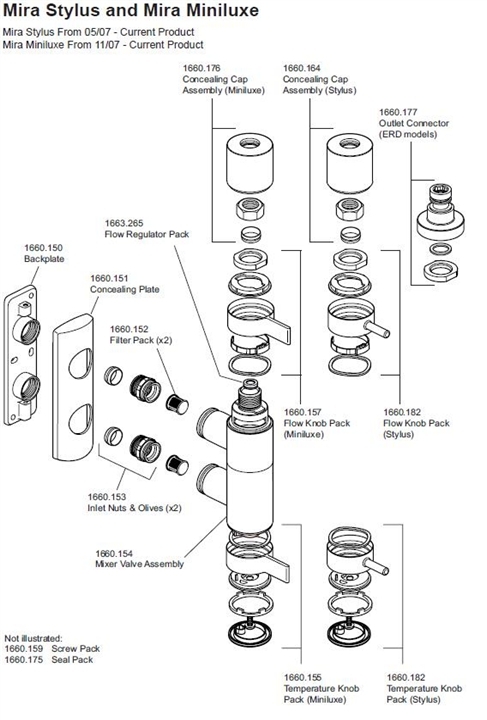 Mira Stylus and Mira Miniluxe

Mira Stylus From 05/07 - Current Product
Mira Miniluxe From 11/07 - Current Product

1660.176
Concealing Cap
Assembly (Miniluxe)

1660.164
Concealing Cap
Assembly (Stylus)

1660.177
Outlet Connector
(ERD models)

1663.265
Flow Regulator Pack

1660.150
Backplate

1660.151
Concealing Plate

1660.152
Filter Pack (x2)

1660.157
Flow Knob Pack
(Miniluxe)

1660.182
Flow Knob Pack
(Stylus)

1660.153
Inlet Nuts & Olives (x2)

1660.154
Mixer Valve Assembly

Not illustrated:
1660.159 Screw Pack
1660.175 Seal Pack

1660.155
Temperature Knob
Pack (Miniluxe)

1660.182
Temperature Knob
Pack (Stylus)