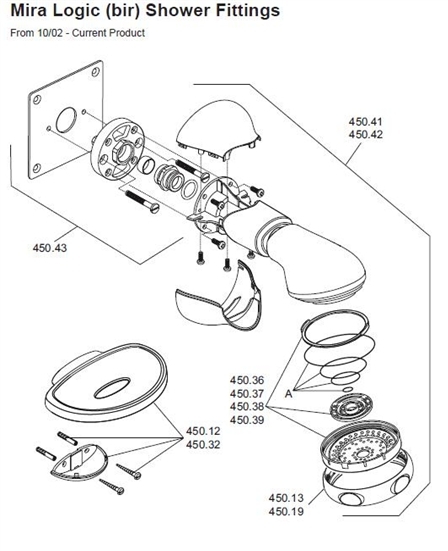 Mira Logic (bir) Shower Fittings

From 10/02 - Current Product

450.41
450.42

450.43

450.36
450.37
450.38
450.39

A

450.12
450.32

450.13
450.19