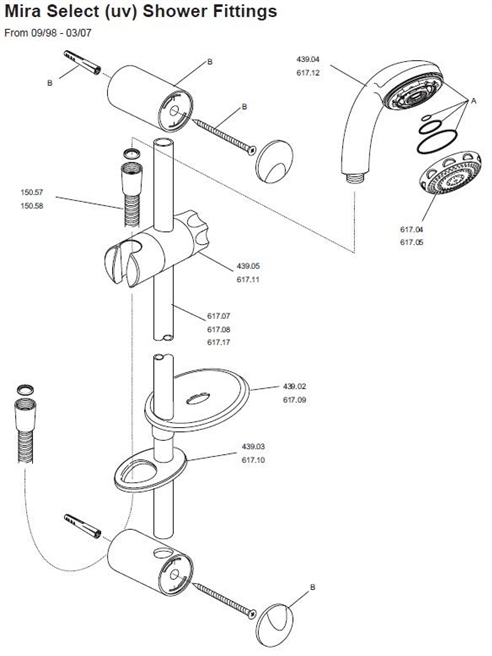 Mira Select (uv) Shower Fittings
From 09/98 - 03/07

B

B

B

439.04
617.12

A

150.57
150.58

617.04
617.05

439.05
617.11

617.07
617.08
617.17

439.02
617.09

439.03
617.10

B