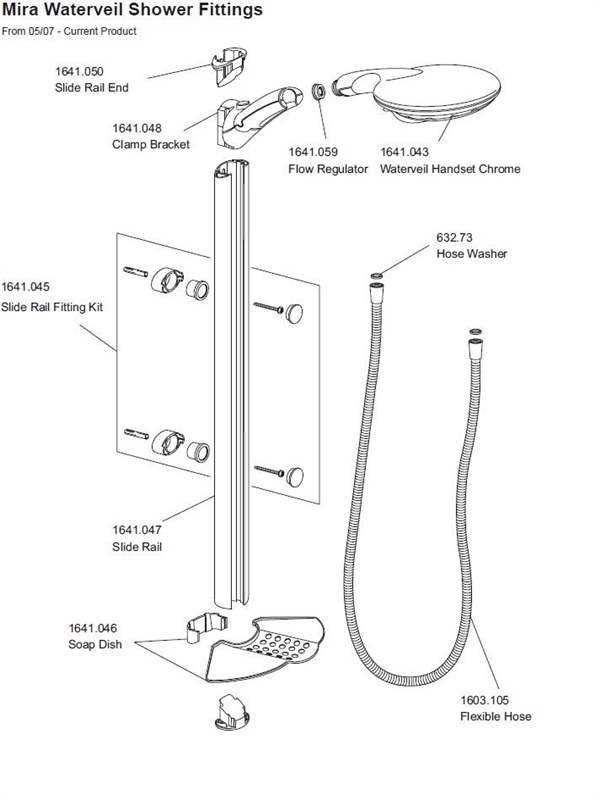 Mira Waterveil Shower Fittings

From 05/07 - Current Product

1641.050
Slide Rail End

1641.048
Clamp Bracket

1641.059
Flow Regulator

1641.043
Waterveil Handset Chrome

632.73
Hose Washer

1641.045
Slide Rail Fitting Kit

1641.047
Slide Rail

1641.046
Soap Dish

1603.105
Flexible Hose