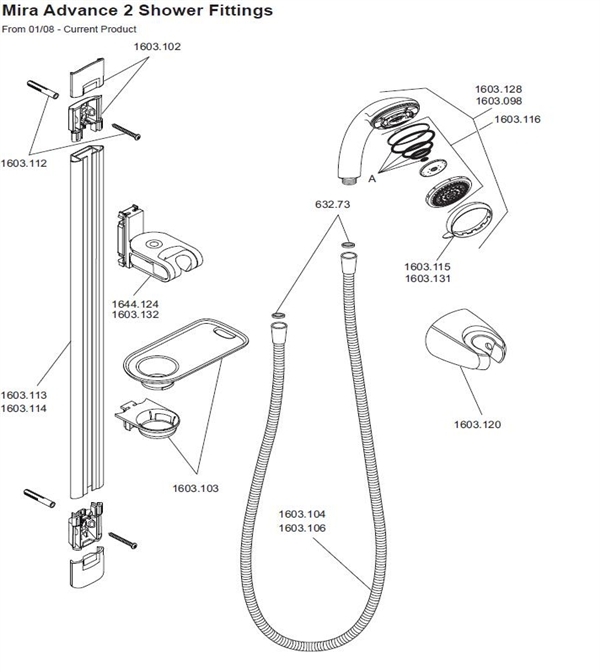 Mira Advance 2 Shower Fittings
From 01/08 - Current Product

1603.102

1603.112

1603.128
1603.098

1603.116

A

632.73

1603.115
1603.131

1644.124
1603.132

1603.113
1603.114

1603.120

1603.103

1603.104
1603.106