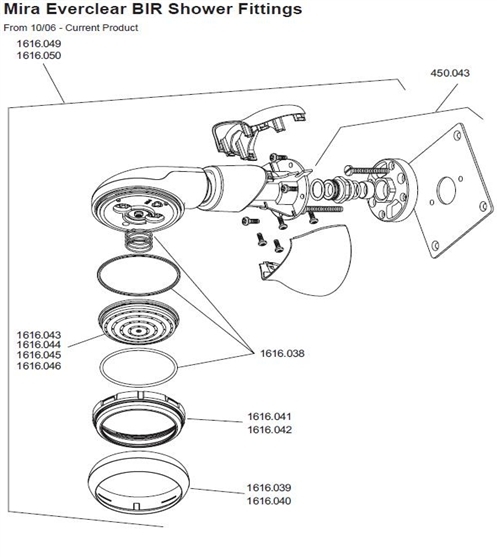 Mira Everclear BIR Shower Fittings
From 10/06 - Current Product

1616.049
1616.050

450.043

1616.043
1616.044
1616.045
1616.046

1616.038

1616.041
1616.042

1616.039
1616.040