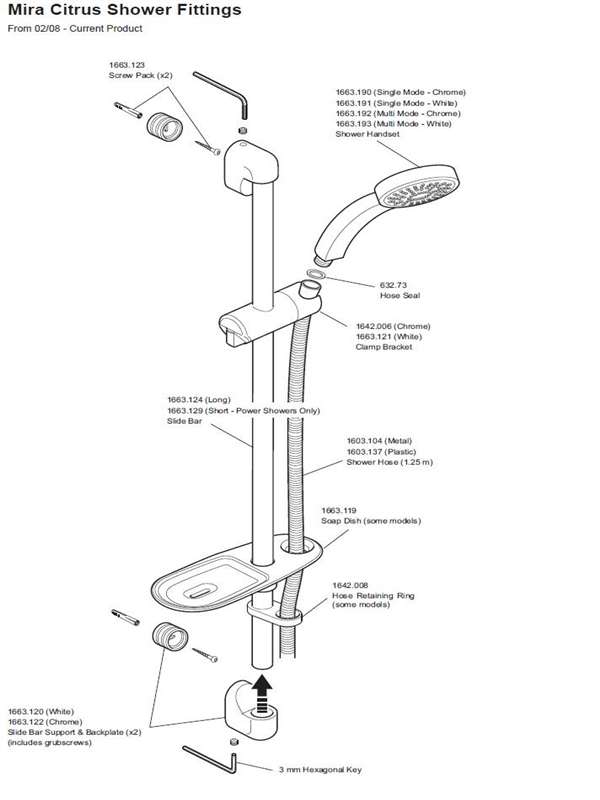 Mira Citrus Shower Fittings
From 02/08 - Current Product

1663.123
Screw Pack (x2)

1663.190 (Single Mode - Chrome)
1663.191 (Single Mode - White)
1663.192 (Multi Mode - Chrome)
1663.193 (Multi Mode - White)
Shower Handset

632.73
Hose Seal

1642.006 (Chrome)
1663.121 (White)
Clamp Bracket

1663.124 (Long)
1663.129 (Short - Power Showers Only)
Slide Bar

1603.104 (Metal)
1603.137 (Plastic)
Shower Hose (1.25 m)

1663.119
Soap Dish (some models)

1642.008
Hose Retaining Ring
(some models)

1663.120 (White)
1663.122 (Chrome)
Slide Bar Support & Backplate (x2)
(includes grubscrews)

3 mm Hexagonal Key