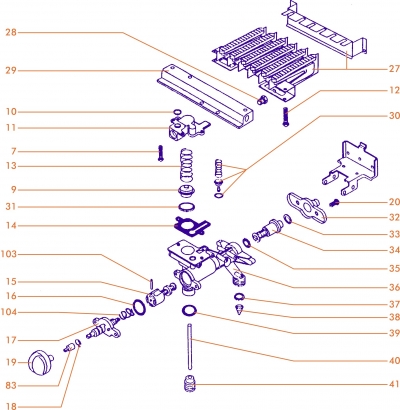 28
29
10
11
7
13
9
31
14
103
15
16
104
17
19
83
18
27
12
30
20
32
33
34
35
36
37
38
39
40
41