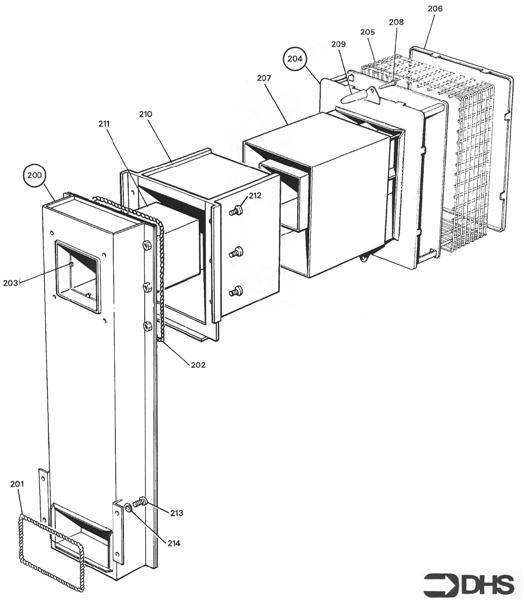 206
208
205
209
204
207
210
211
200
212
203
202
201
213
214
DHS