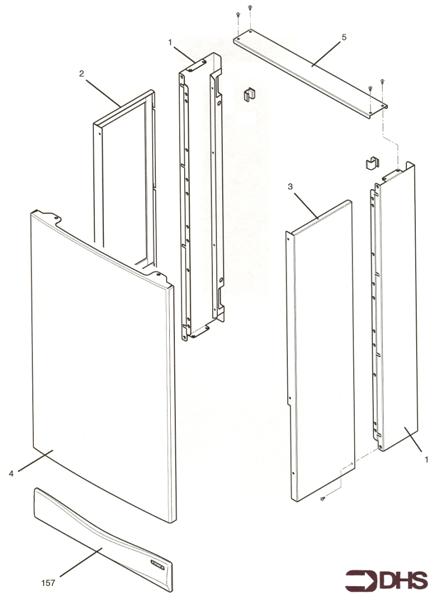 1
5
2
3
1
4
157
DHS